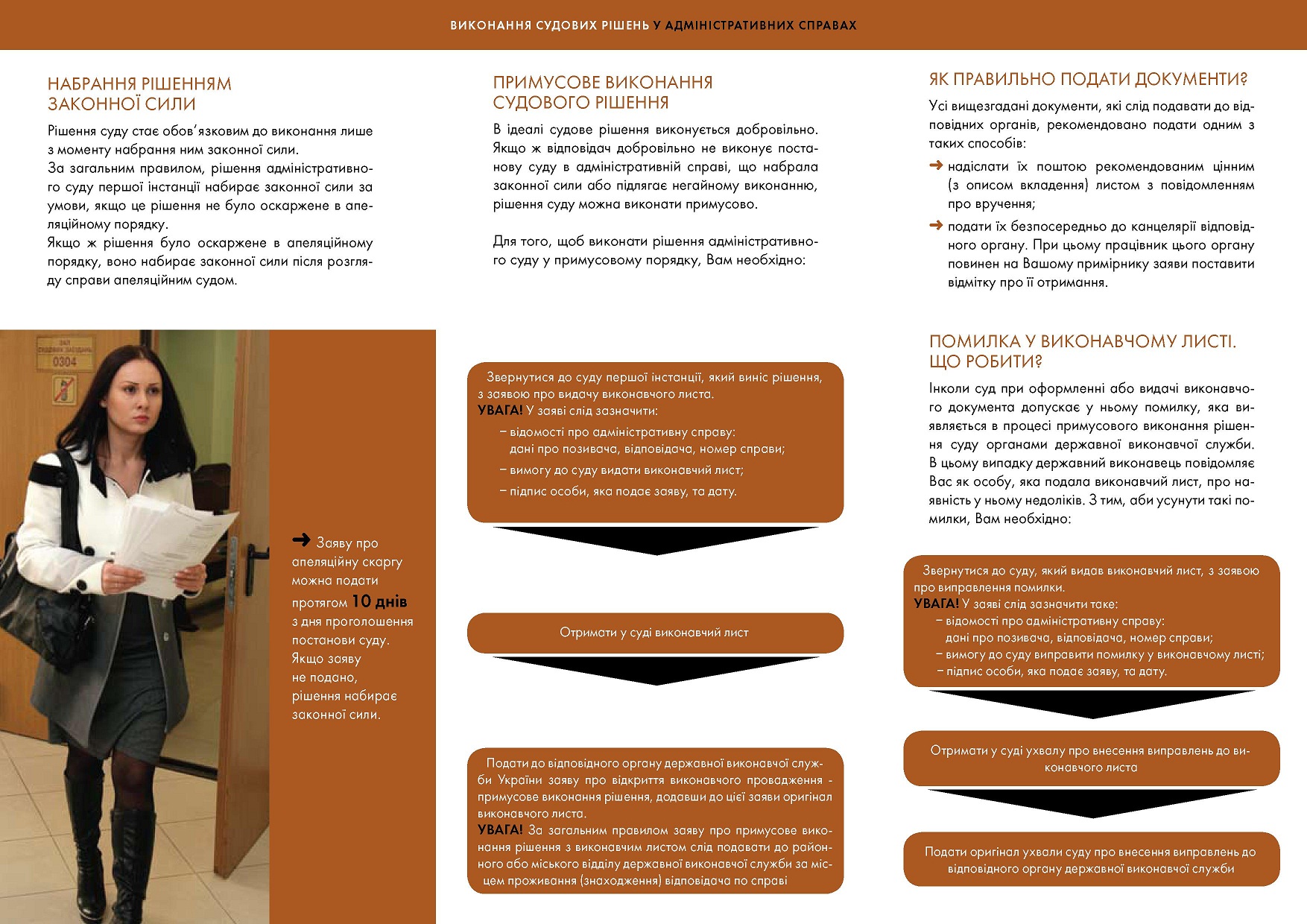 ВИКОНАННЯ СУДОВИХ РІШЕНЬ У АДМІНІСТРАТИВНИХ СПРАВАХ

НАБРАННЯ РІШЕННЯМ ЗАКОННОЇ СИЛИ

Рішення суду стає обов'язковим до виконання лише з моменту набрання ним законної сили.
За загальним правилом, рішення адміністративного суду першої інстанції набирає законної сили за умови, якщо це рішення не було оскаржене в апеляційному порядку.
Якщо ж рішення було оскаржене в апеляційному порядку, воно набирає законної сили після розгляду справи апеляційним судом.

0304

➜ Заяву про апеляційну скаргу можна подати протягом 10 днів з дня проголошення постанови суду. Якщо заяву не подано, рішення набирає законної сили.

ПРИМУСОВЕ ВИКОНАННЯ СУДОВОГО РІШЕННЯ

В ідеалі судове рішення виконується добровільно. Якщо ж відповідач добровільно не виконує постанову суду в адміністративній справі, що набрала законної сили або підлягає негайному виконанню, рішення суду можна виконати примусово.

Для того, щоб виконати рішення адміністративного суду у примусовому порядку, Вам необхідно:

Звернутися до суду першої інстанції, який виніс рішення, з заявою про видачу виконавчого листа.
УВАГА! У заяві слід зазначити:
– відомості про адміністративну справу: дані про позивача, відповідача, номер справи;
– вимогу до суду видати виконавчий лист;
– підпис особи, яка подає заяву, та дату.

Отримати у суді виконавчий лист

Подати до відповідного органу державної виконавчої служби України заяву про відкриття виконавчого провадження - примусове виконання рішення, додавши до цієї заяви оригінал виконавчого листа.
УВАГА! За загальним правилом заяву про примусове виконання рішення з виконавчим листом слід подавати до районного або міського відділу державної виконавчої служби за місцем проживання (знаходження) відповідача по справі

ЯК ПРАВИЛЬНО ПОДАТИ ДОКУМЕНТИ?

Усі вищезгадані документи, які слід подавати до відповідних органів, рекомендовано подати одним з таких способів:
➜ надіслати їх поштою рекомендованим цінним (з описом вкладення) листом з повідомленням про вручення;
➜ подати їх безпосередньо до канцелярії відповідного органу. При цьому працівник цього органу повинен на Вашому примірнику заяви поставити відмітку про її отримання.

ПОМИЛКА У ВИКОНАВЧОМУ ЛИСТІ. ЩО РОБИТИ?

Інколи суд при оформленні або видачі виконавчого документа допускає у ньому помилку, яка виявляється в процесі примусового виконання рішення суду органами державної виконавчої служби. В цьому випадку державний виконавець повідомляє Вас як особу, яка подала виконавчий лист, про наявність у ньому недоліків. З тим, аби усунути такі помилки, Вам необхідно:

Звернутися до суду, який видав виконавчий лист, з заявою про виправлення помилки.
УВАГА! У заяві слід зазначити таке:
– відомості про адміністративну справу: дані про позивача, відповідача, номер справи;
– вимогу до суду виправити помилку у виконавчому листі;
– підпис особи, яка подає заяву, та дату.

Отримати у суді ухвалу про внесення виправлень до виконавчого листа

Подати оригінал ухвали суду про внесення виправлень до відповідного органу державної виконавчої служби